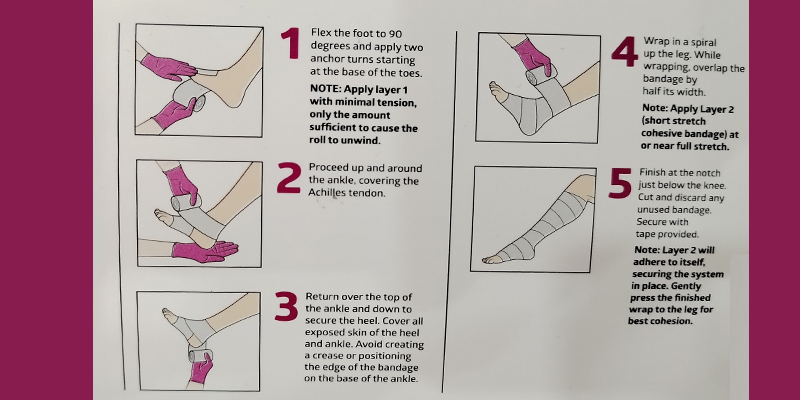 1 Flex the foot to 90 degrees and apply two anchor turns starting at the base of the toes.

NOTE: Apply layer 1 with minimal tension, only the amount sufficient to cause the roll to unwind.

2 Proceed up and around the ankle, covering the Achilles tendon.

3 Return over the top of the ankle and down to secure the heel. Cover all exposed skin of the heel and ankle. Avoid creating a crease or positioning the edge of the bandage on the base of the ankle.

4 Wrap in a spiral up the leg. While wrapping, overlap the bandage by half its width.

Note: Apply Layer 2 (short stretch cohesive bandage) at or near full stretch.

5 Finish at the notch just below the knee. Cut and discard any unused bandage. Secure with tape provided.

Note: Layer 2 will adhere to itself, securing the system in place. Gently press the finished wrap to the leg for best cohesion.